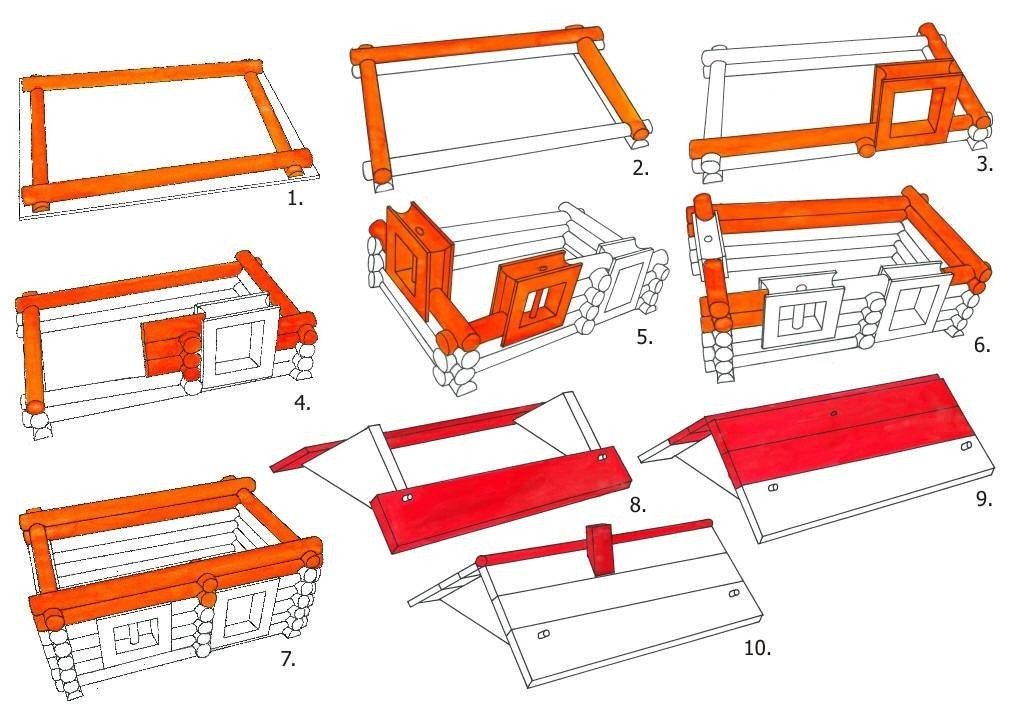 1.

2.

3.

4.

5.

6.

7.

8.

9.

10.