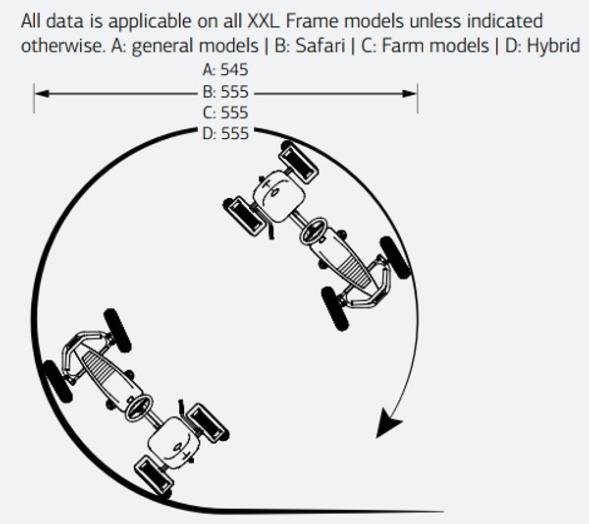 All data is applicable on all XXL Frame models unless indicated otherwise. A: general models | B: Safari | C: Farm models | D: Hybrid

A: 545
B: 555
C: 555
D: 555