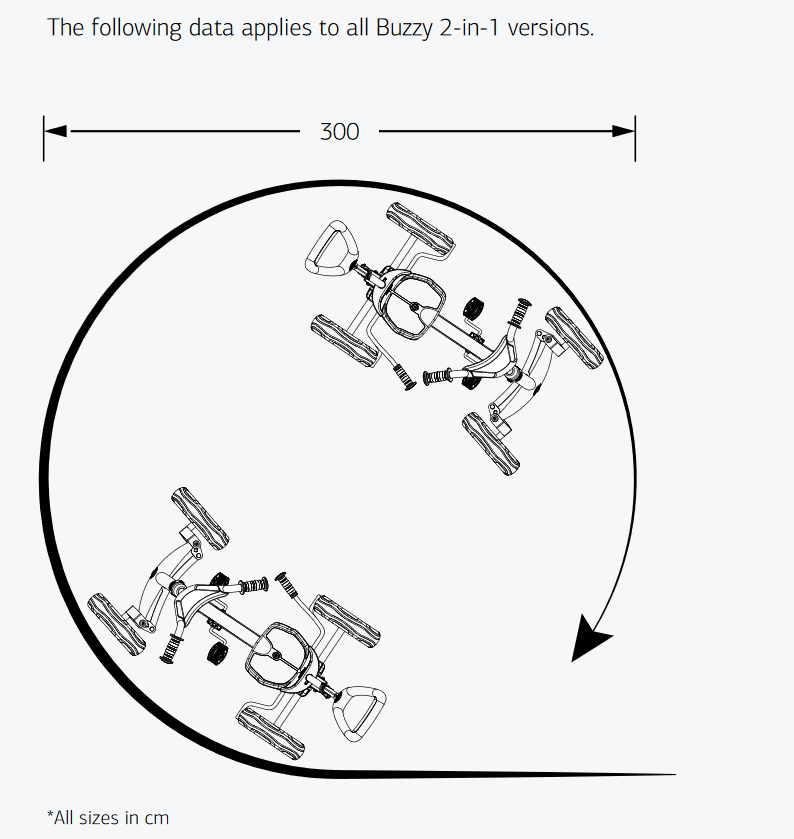 The following data applies to all Buzzy 2-in-1 versions.

300

*All sizes in cm