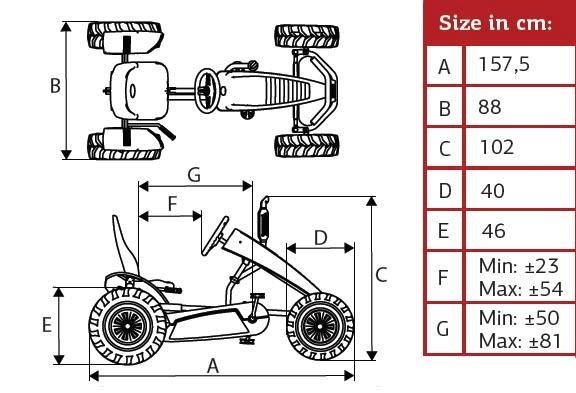 B

G

F

D

C

E

A

| Size in cm: | |
|---|---|
| A | 157,5 |
| B | 88 |
| C | 102 |
| D | 40 |
| E | 46 |
| F | Min: ±23 Max: ±54 |
| G | Min: ±50 Max: ±81 |